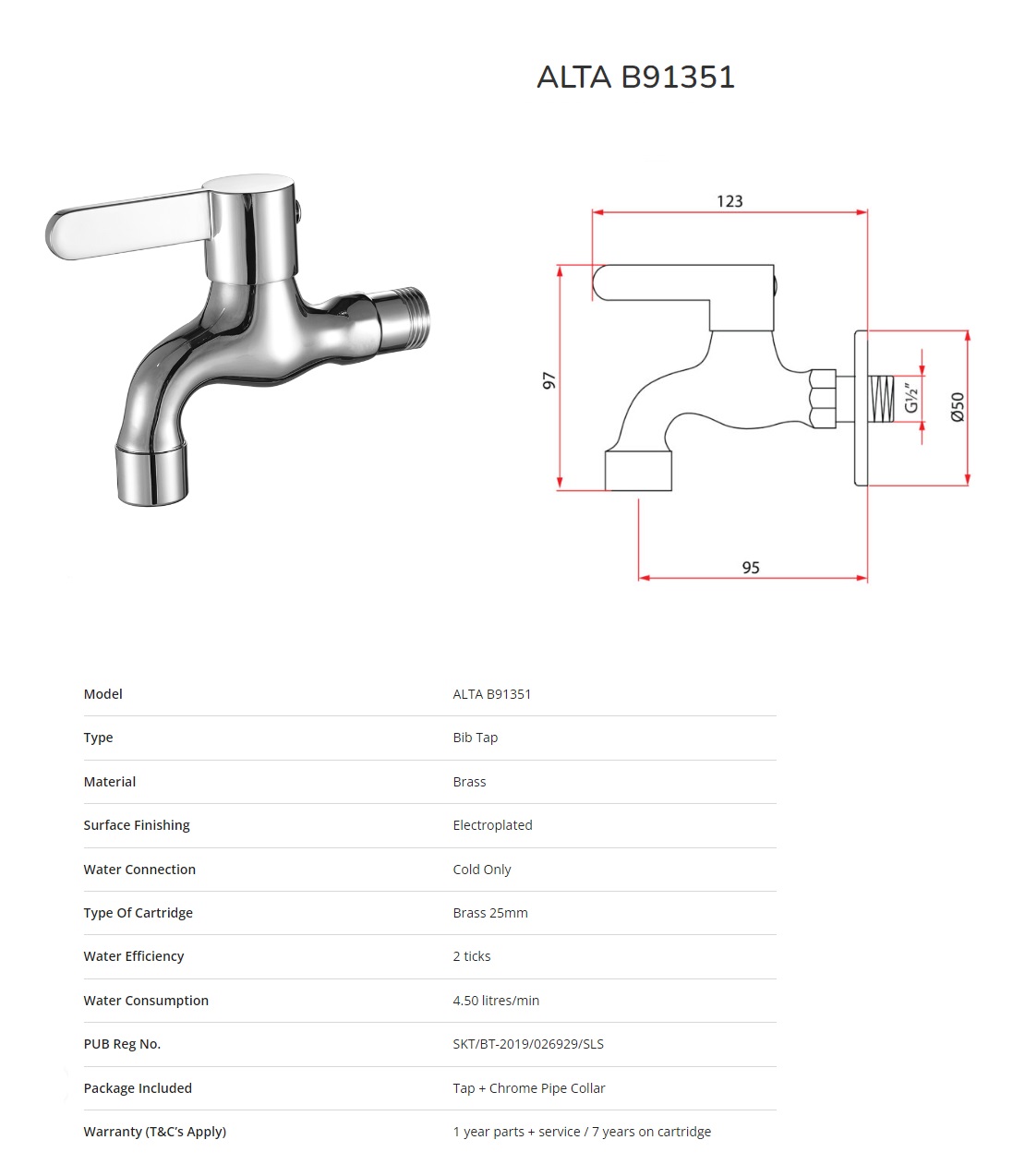 ALTA B91351

123

97

G½"

Ø50

95

| Model | ALTA B91351 |
|---|---|
| Type | Bib Tap |
| Material | Brass |
| Surface Finishing | Electroplated |
| Water Connection | Cold Only |
| Type Of Cartridge | Brass 25mm |
| Water Efficiency | 2 ticks |
| Water Consumption | 4.50 litres/min |
| PUB Reg No. | SKT/BT-2019/026929/SLS |
| Package Included | Tap + Chrome Pipe Collar |
| Warranty (T&C's Apply) | 1 year parts + service / 7 years on cartridge |